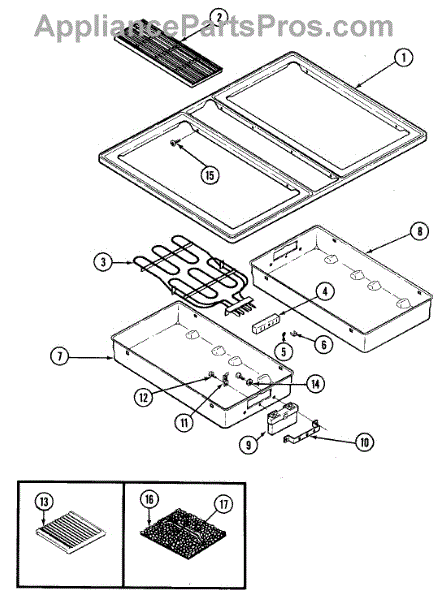 AppliancePartsPros.com

2
1
15
3
8
4
5
6
7
12
14
11
9
10
13
16
17