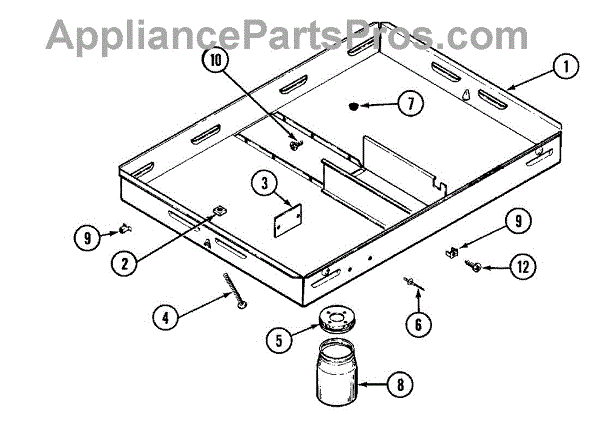 AppliancePartsPros.com

10
1
7
3
9
2
9
12
4
6
5
8