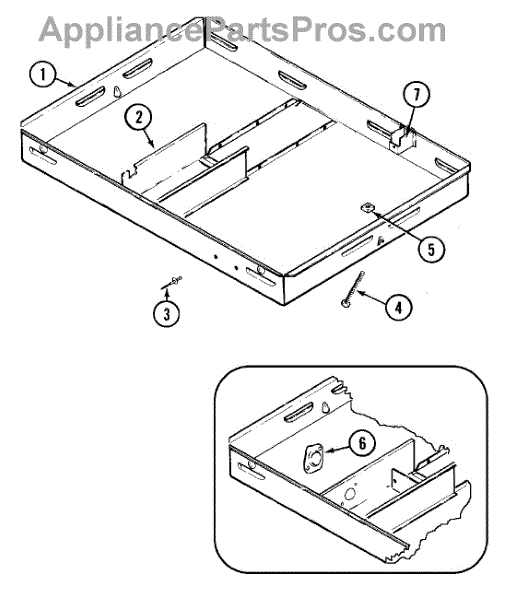 AppliancePartsPros.com

1
2
7
5
3
4
6