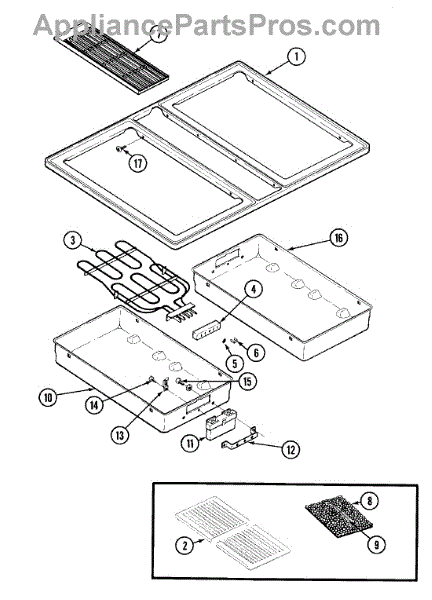 AppliancePartsPros.com

7
1
17
3
16
4
5
6
15
10
14
13
11
12
8
2
9