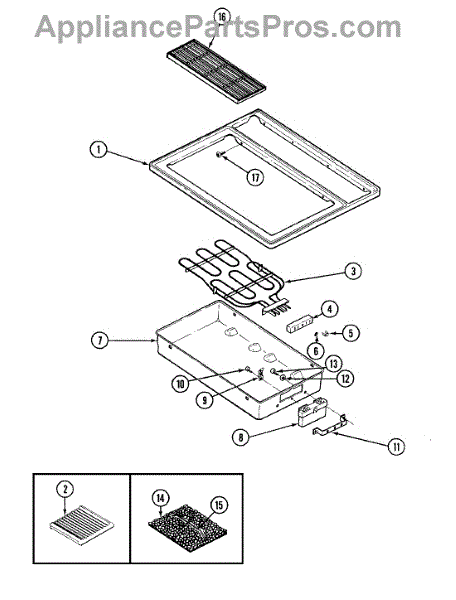 AppliancePartsPros.com

16
1
17
3
4
5
6
7
13
12
10
9
8
11
2
14
15