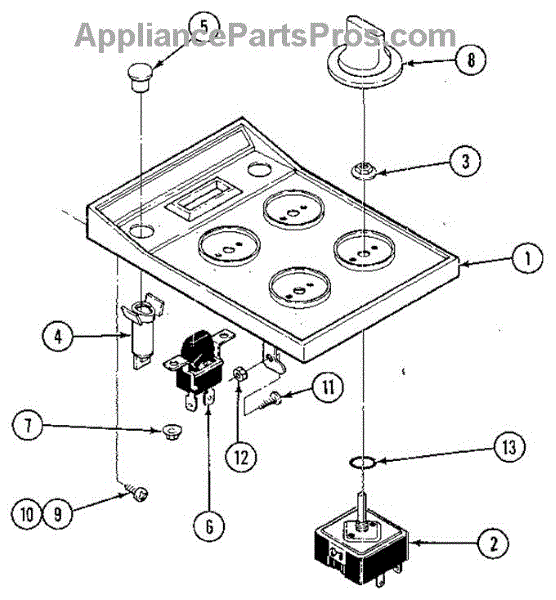 AppliancePartsPros.com

5
8
3
1
4
11
7
12
13
10 9
6
2