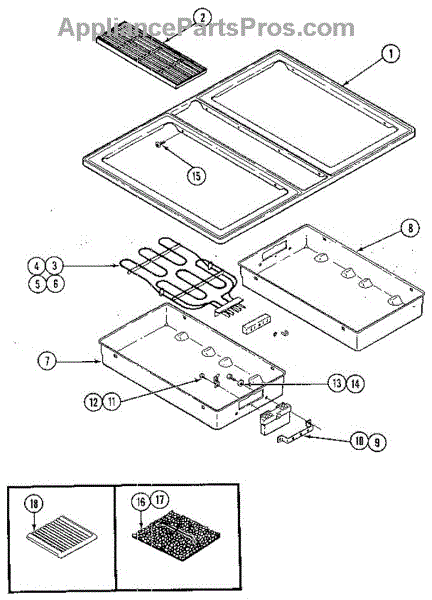 AppliancePartsPros.com

2

1

15

8

4 3
5 6

7

13 14

12 11

10 9

18

16 17