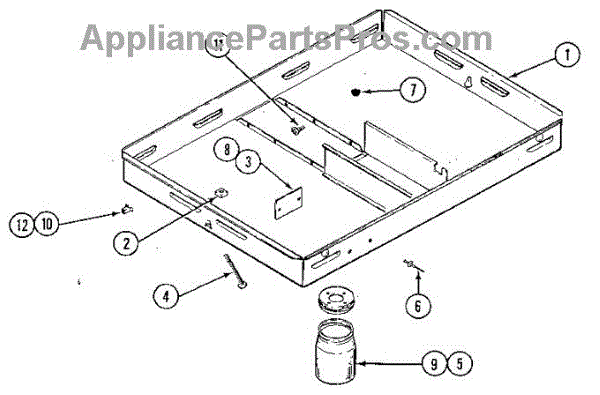 AppliancePartsPros.com

11
1
7
8
3
12
10
2
4
6
9
5