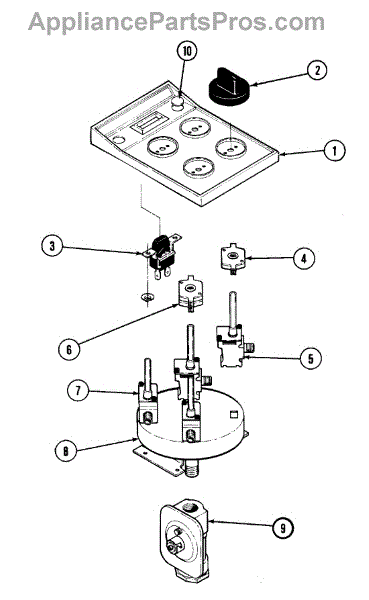 AppliancePartsPros.com

10
2
1
3
4
6
5
7
8
9