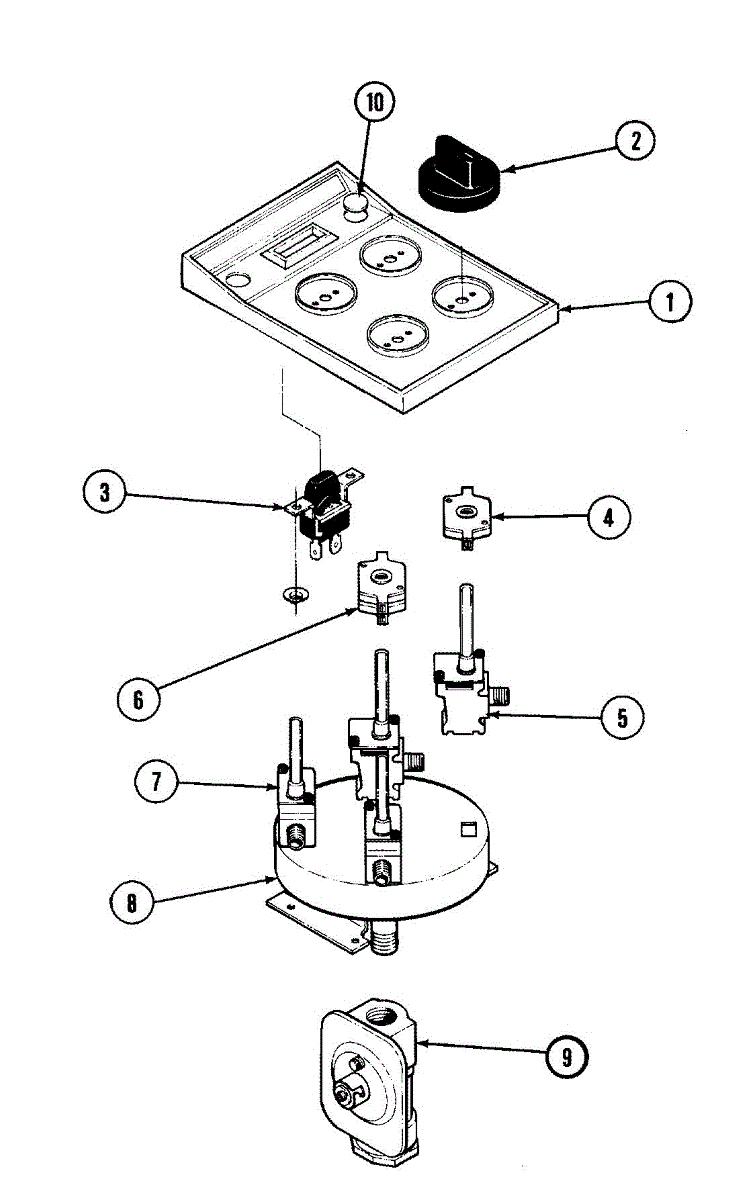 10
2
1
3
4
6
5
7
8
9