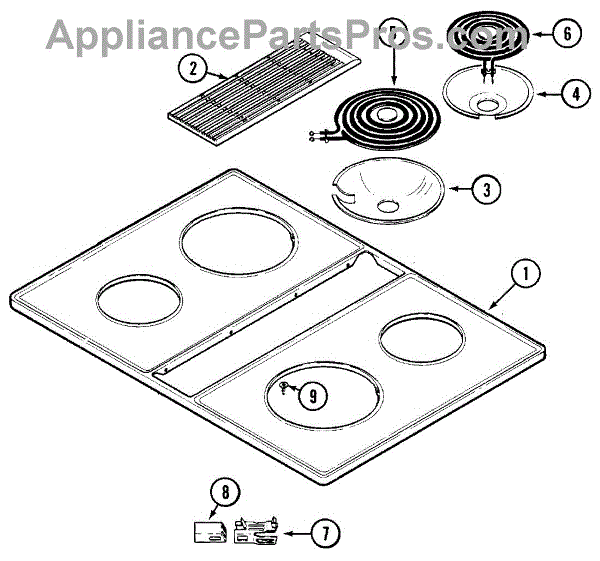 AppliancePartsPros.com
2
5
6
4
3
1
9
8
7