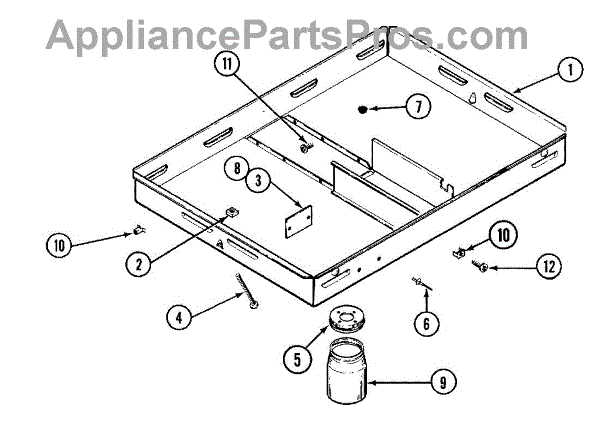 AppliancePartsPros.com

11
1
7
8
3
10
2
10
12
4
6
5
9