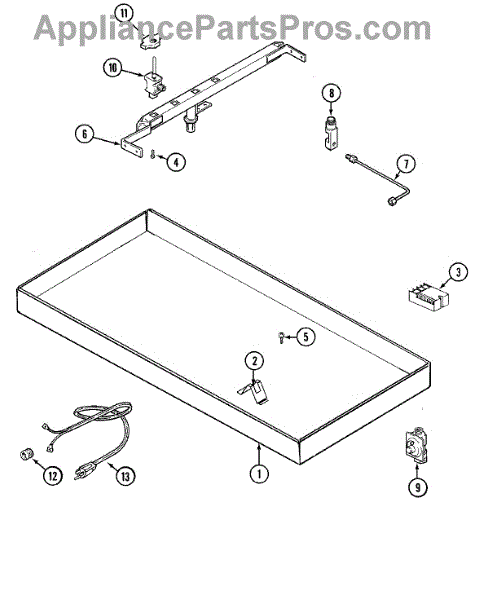 AppliancePartsPros.com

11
10
8
6
4
7
3
5
2
12
13
1
9