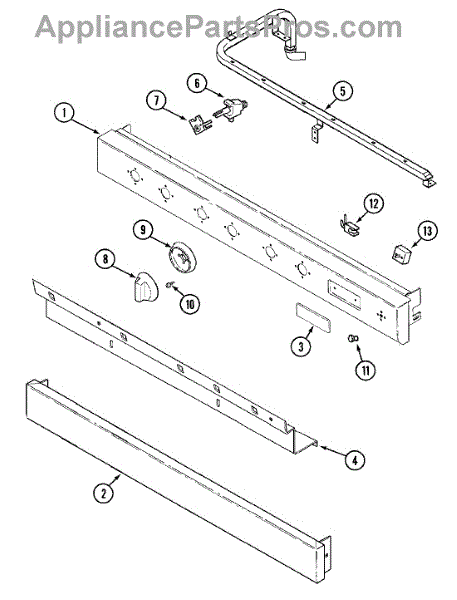 AppliancePartsPros.com

6
7
5
1
12
13
9
8
10
3
11
4
2