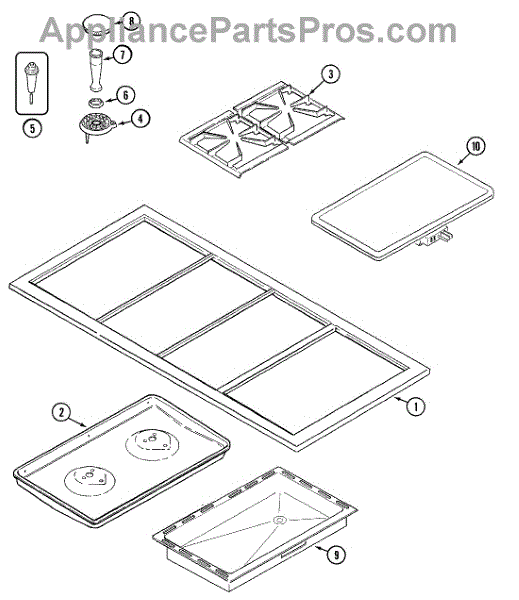 AppliancePartsPros.com

8
7
5
6
4
3
10
1
2
9