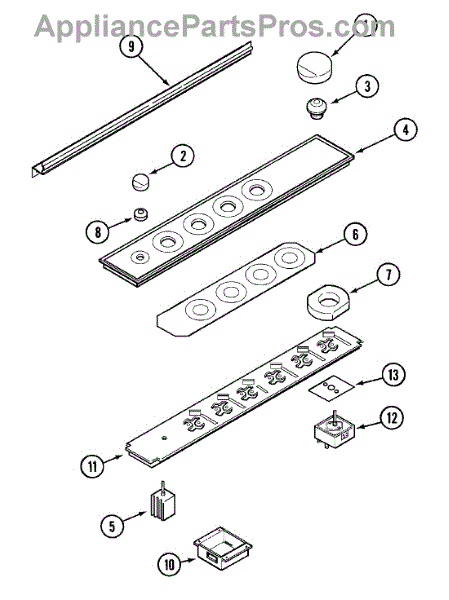 AppliancePartsPros.com

9
1
3
4
2
8
6
7
13
12
11
5
10