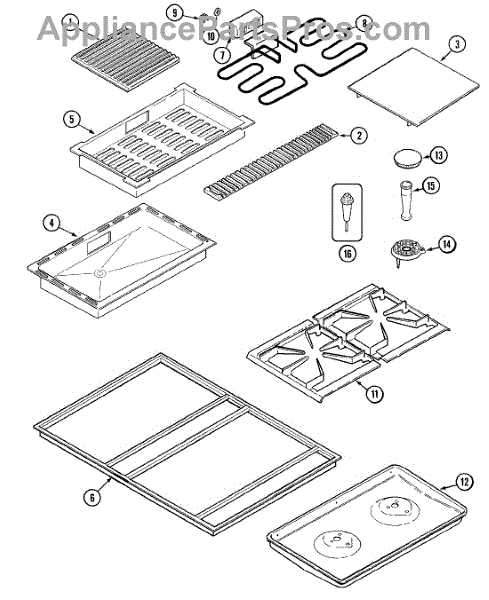 AppliancePartsPros.com

1
9
10
7
8
3
5
2
13
15
4
16
14
11
6
12