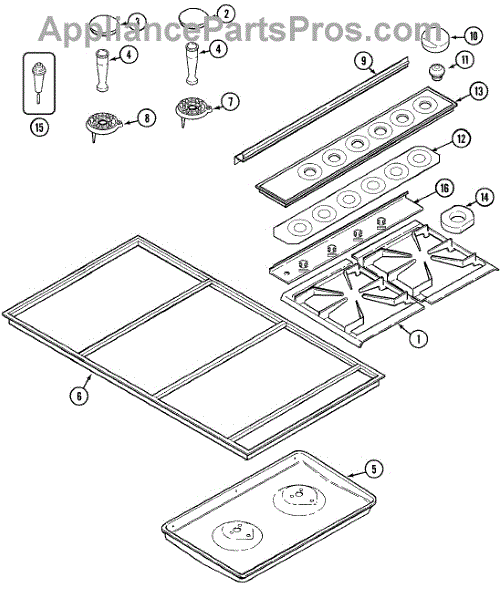 AppliancePartsPros.com

3
2
10
4
4
11
9
13
15
8
7
12
16
14
1
6
5