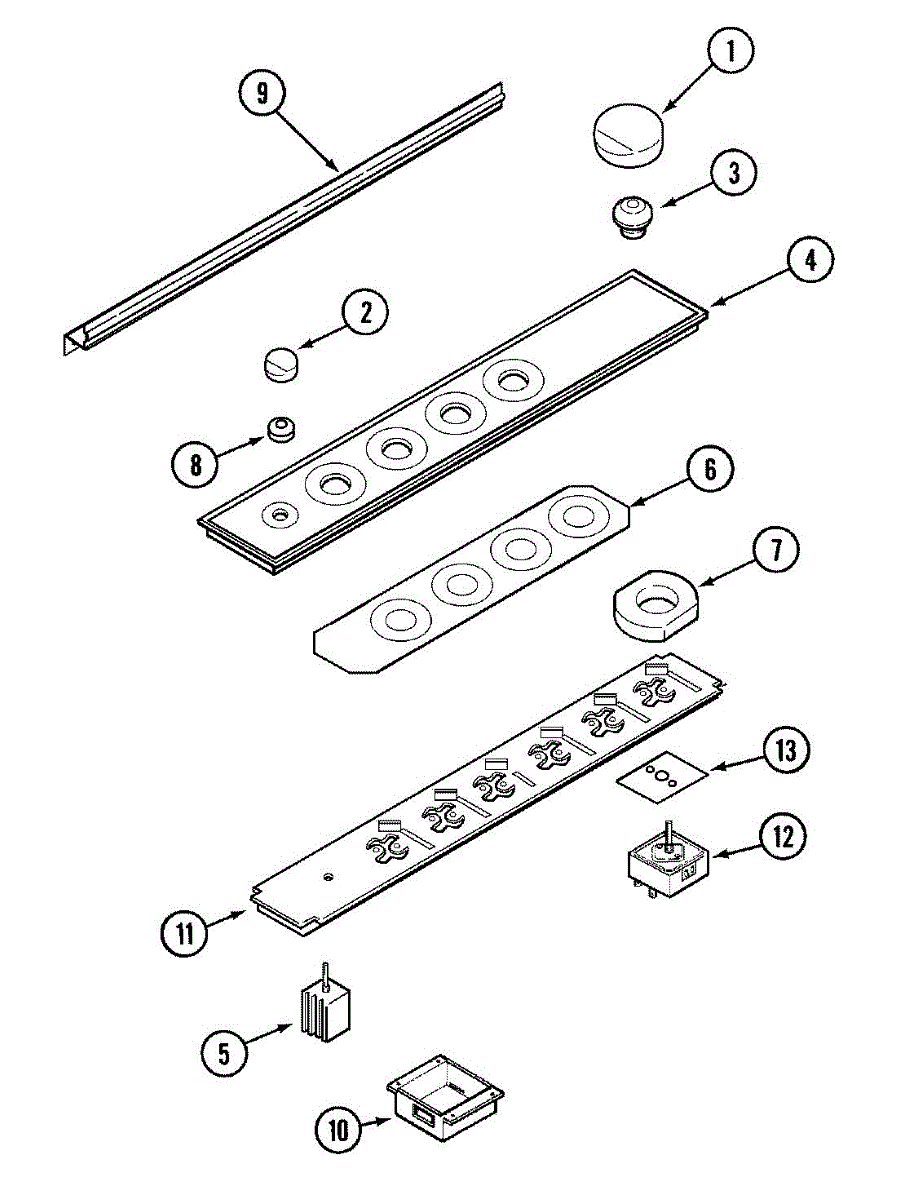 9
1
3
4
2
8
6
7
13
12
11
5
10