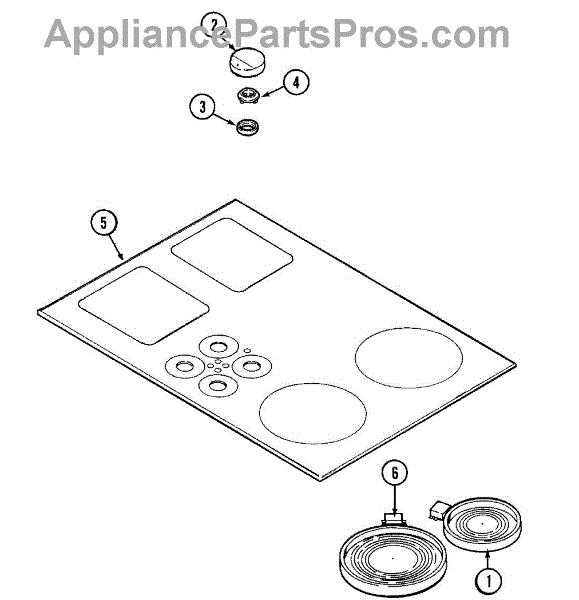 AppliancePartsPros.com

2

4

3

5

6

1