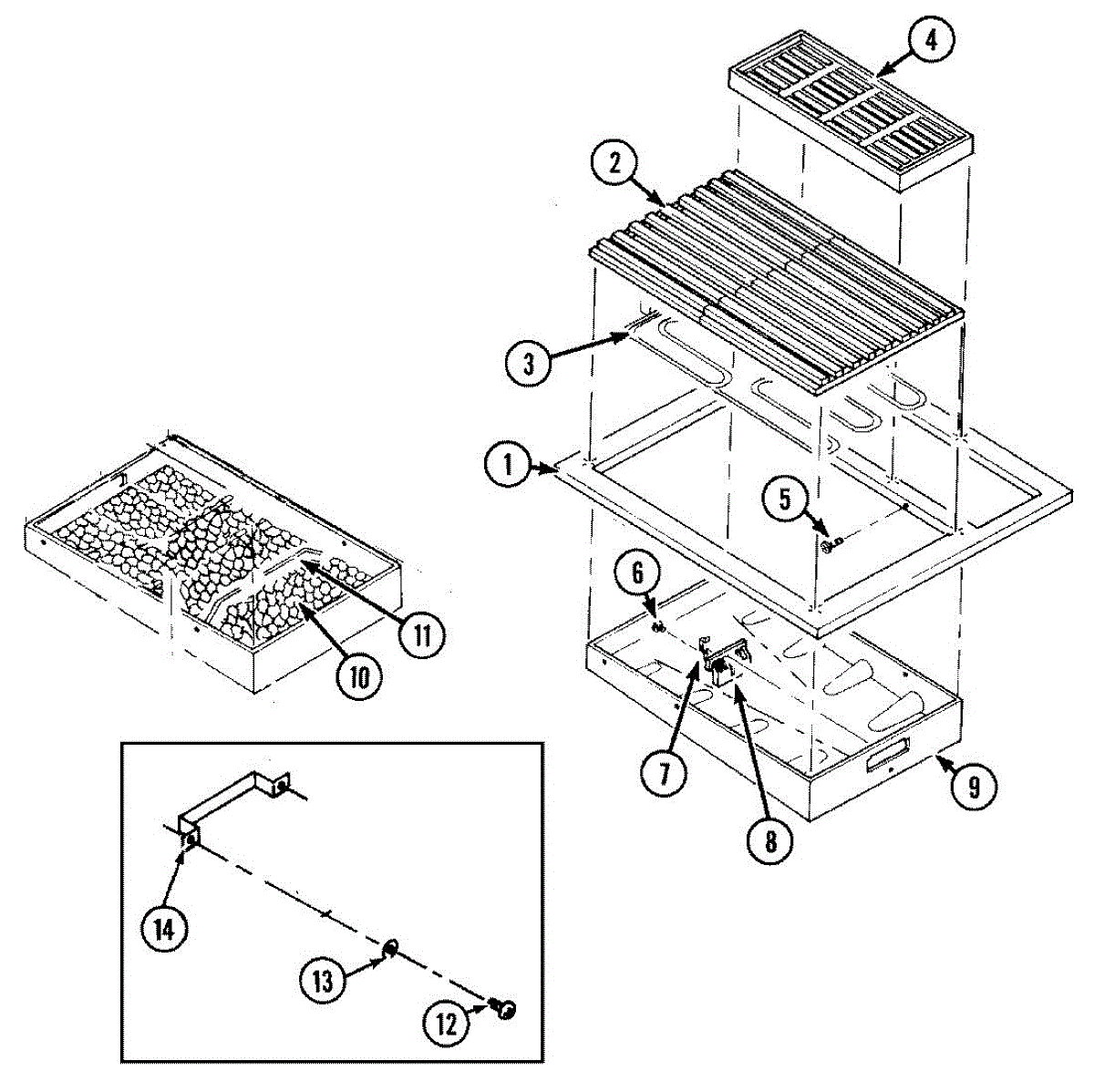 4
2
3
1
5
6
11
10
7
8
9
14
13
12