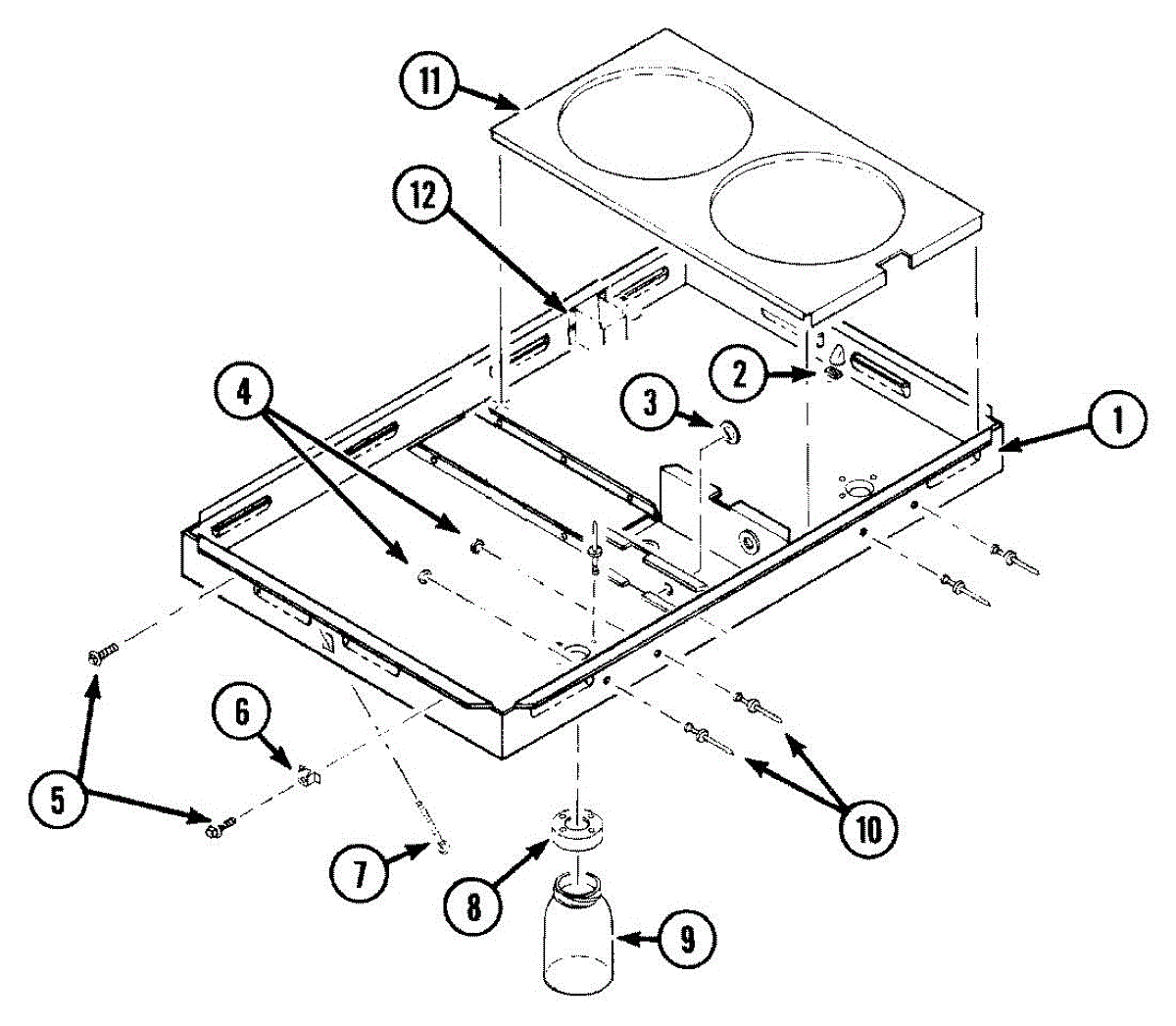 11
12
4
3
2
1
5
6
7
8
9
10