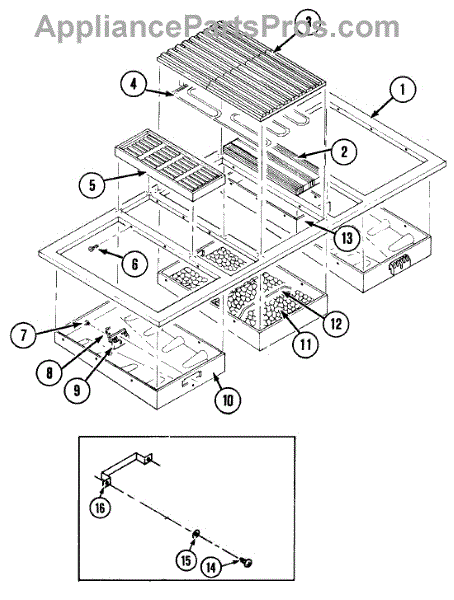 AppliancePartsPros.com

3
4
1
2
5
13
6
12
11
7
8
9
10
16
15
14