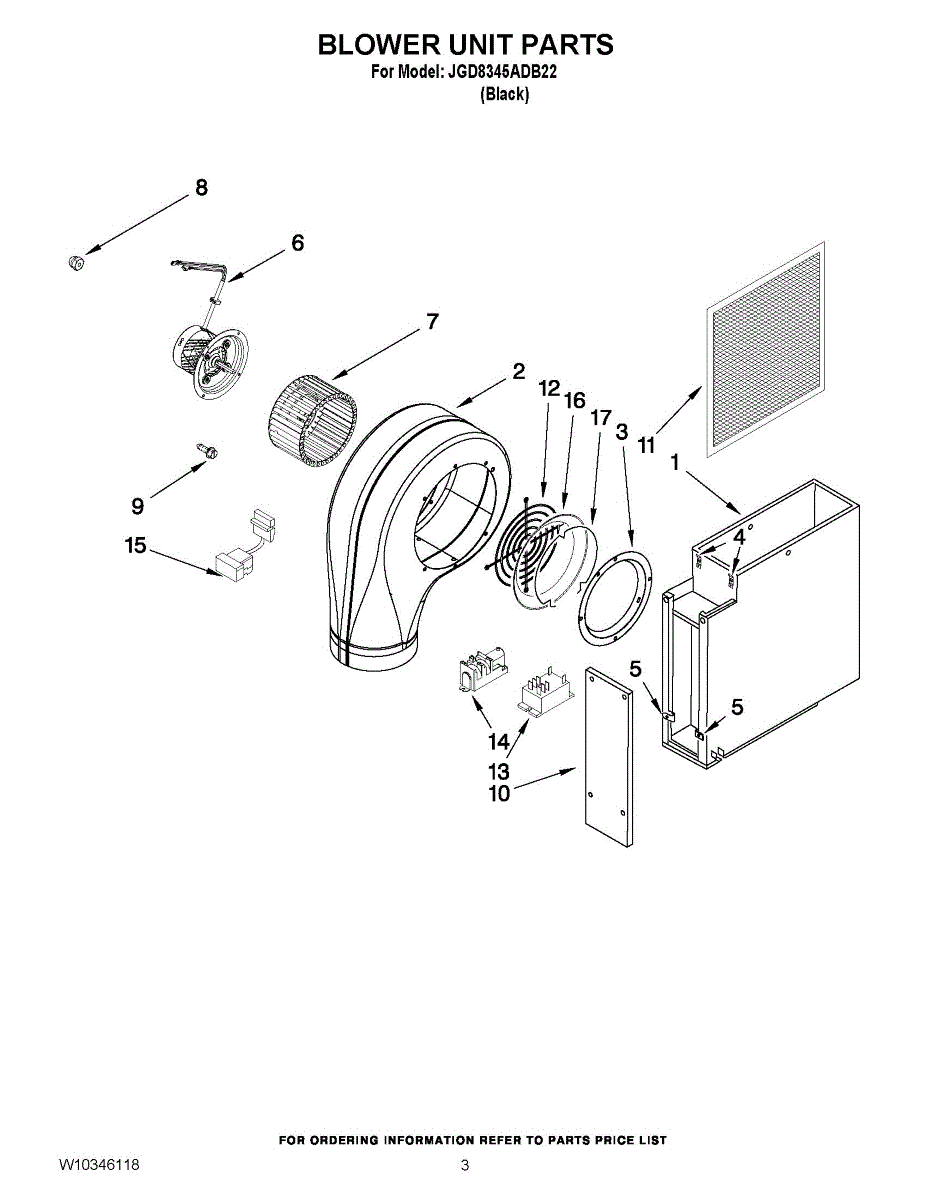 BLOWER UNIT PARTS
For Model: JGD8345ADB22
(Black)

8
6
7
2
12
16
17
3
11
1
4
9
15
5
5
14
13
10

FOR ORDERING INFORMATION REFER TO PARTS PRICE LIST

W10346118

3