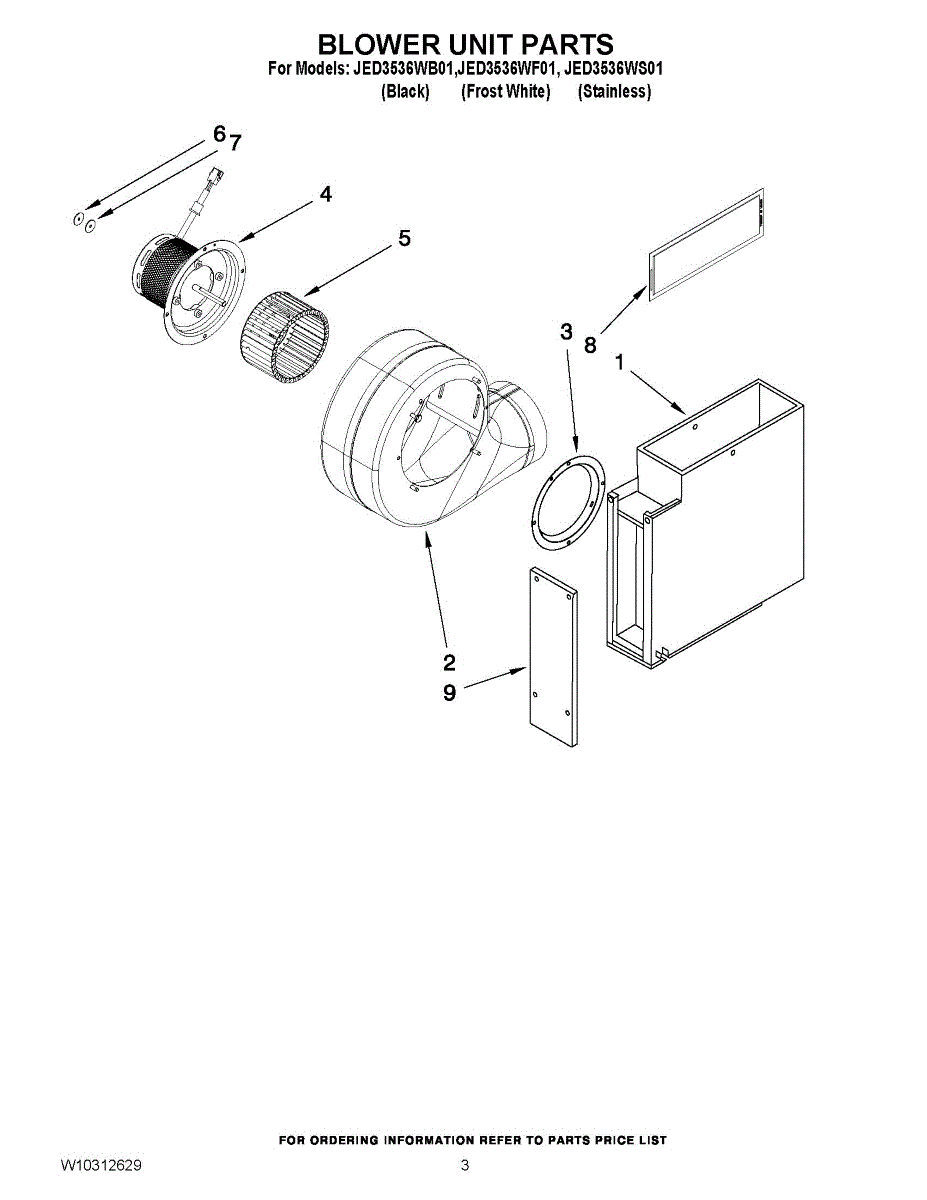 BLOWER UNIT PARTS
For Models: JED3536WB01,JED3536WF01, JED3536WS01
(Black) (Frost White) (Stainless)

6
7
4
5
3
8
1
2
9

FOR ORDERING INFORMATION REFER TO PARTS PRICE LIST
W10312629
3