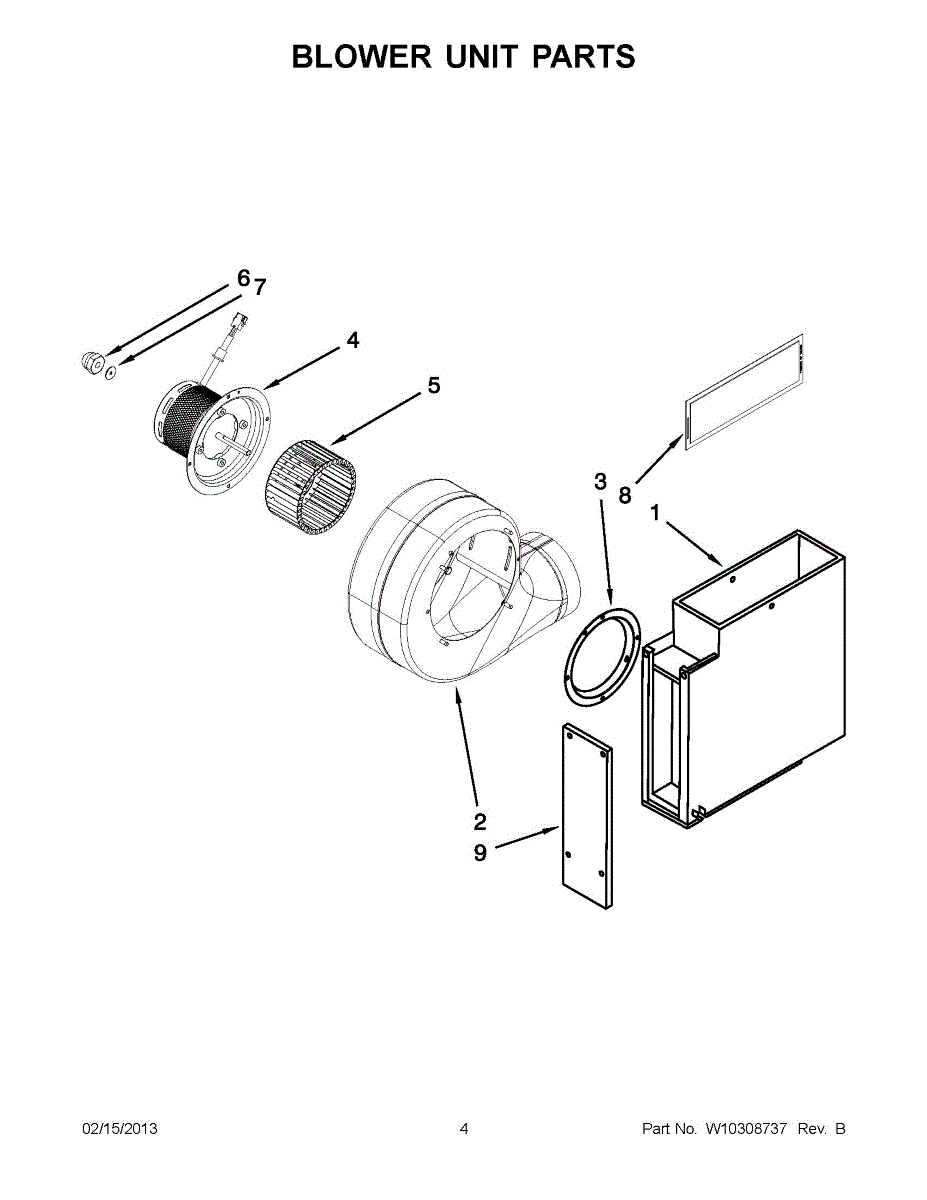 BLOWER UNIT PARTS

6
7
4
5
3
8
1
2
9

02/15/2013
4
Part No. W10308737 Rev. B