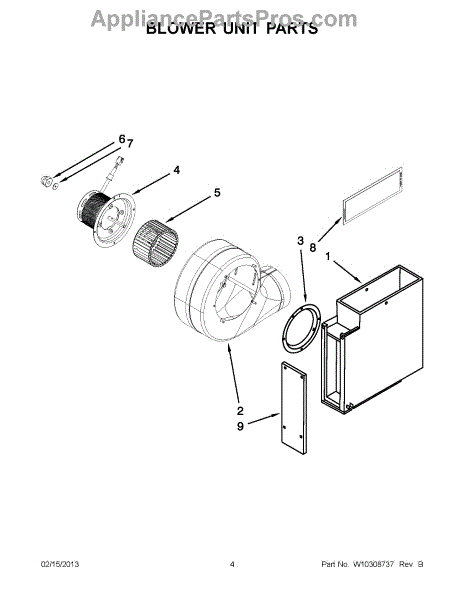 AppliancePartsPros.com
BLOWER UNIT PARTS

6
7
4
5
3
8
1
2
9

02/15/2013

4

Part No. W10308737 Rev. B