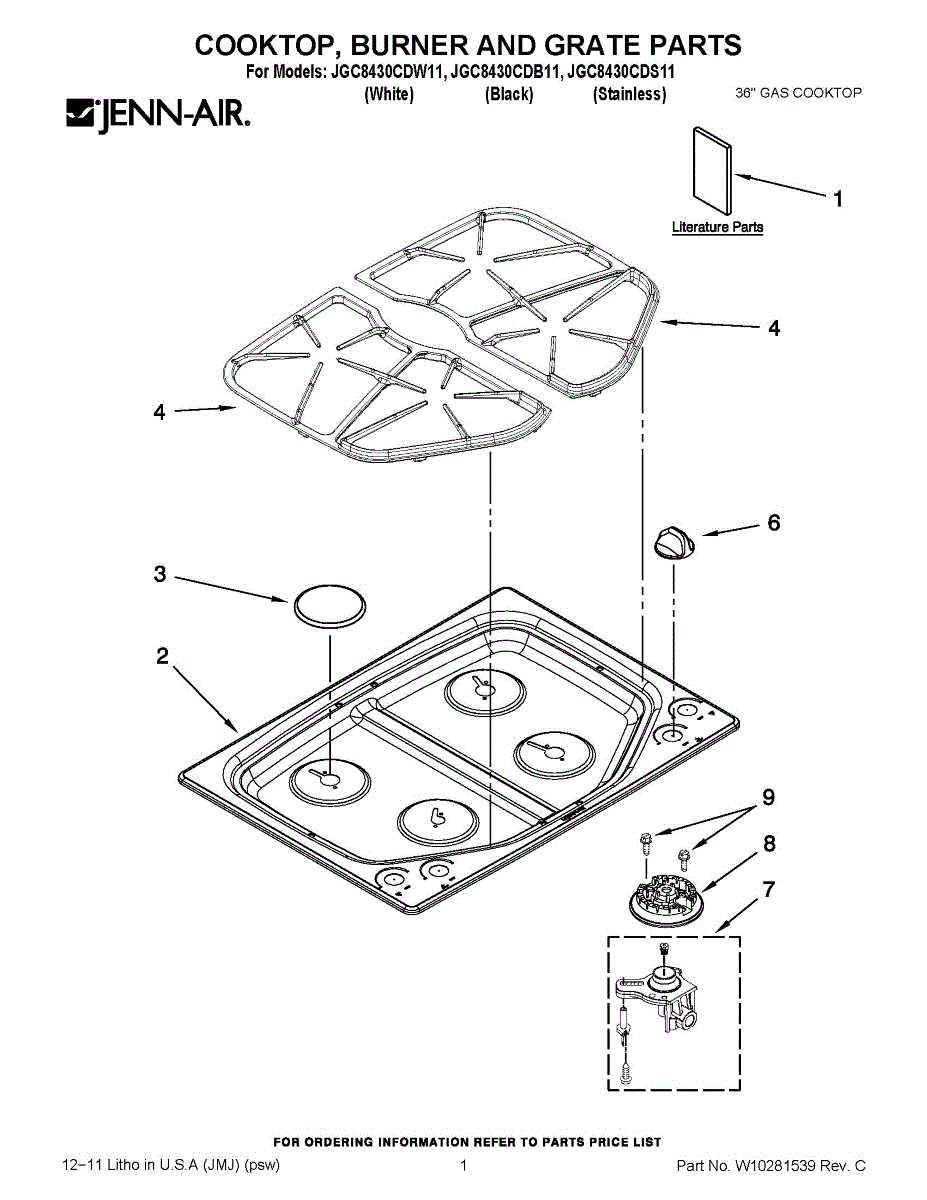 COOKTOP, BURNER AND GRATE PARTS
For Models: JGC8430CDW11, JGC8430CDB11, JGC8430CDS11
(White) (Black) (Stainless)

JENN-AIR.

36" GAS COOKTOP

1
Literature Parts

4

4

6

3

2

9

8

7

FOR ORDERING INFORMATION REFER TO PARTS PRICE LIST

12–11 Litho in U.S.A (JMJ) (psw)

1

Part No. W10281539 Rev. C