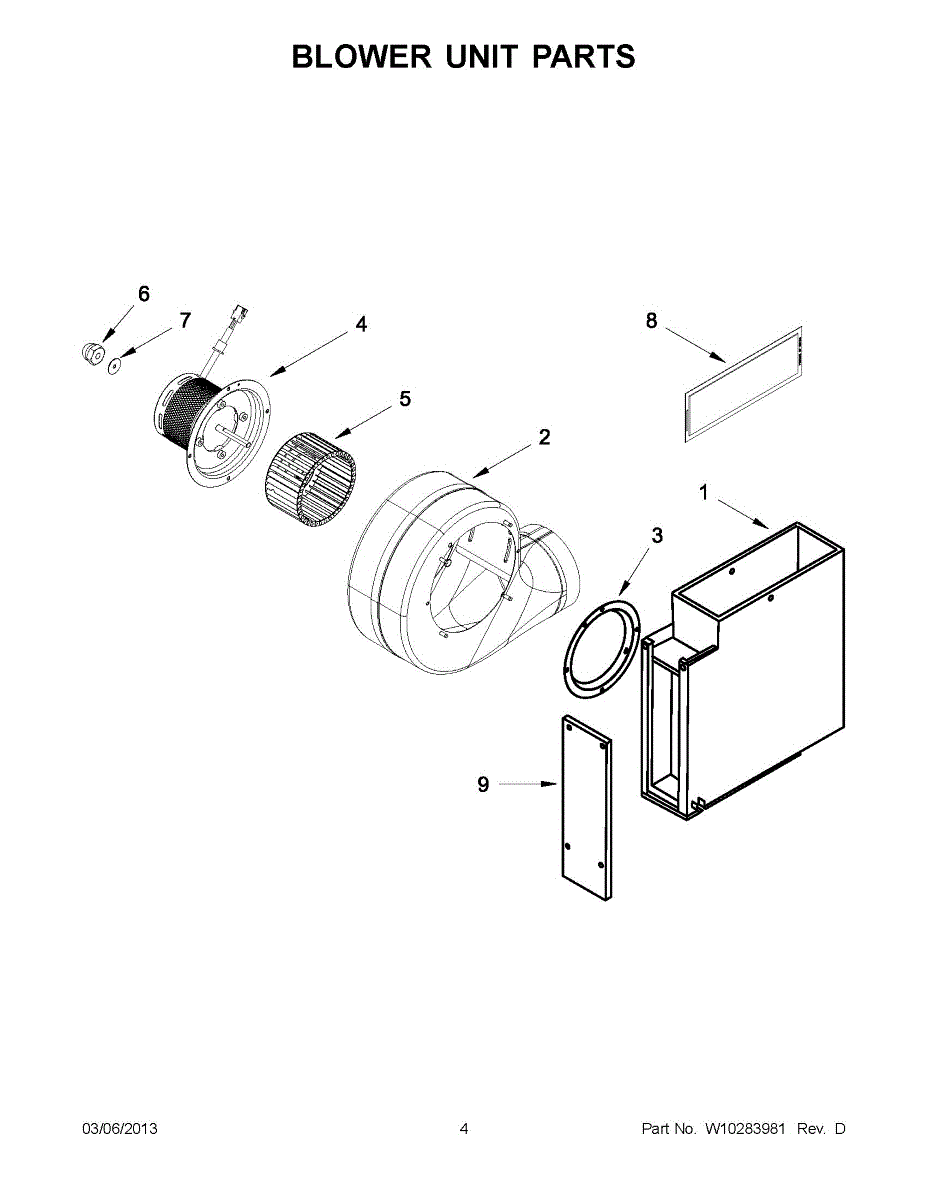 BLOWER UNIT PARTS

6
7
4
8
5
2
1
3
9

03/06/2013

4

Part No. W10283981 Rev. D