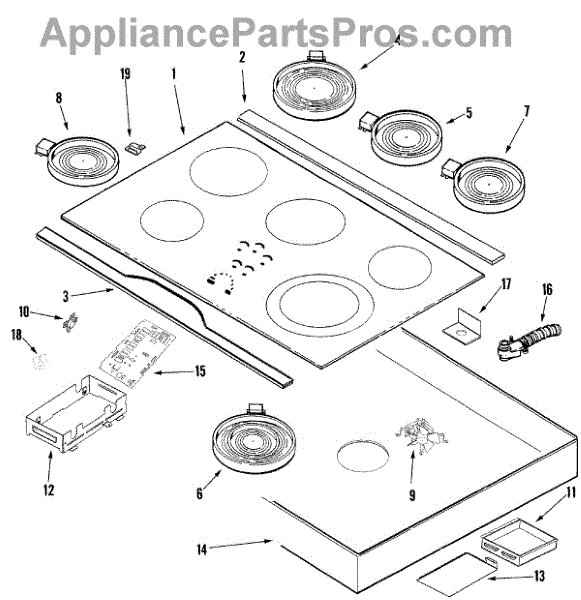 AppliancePartsPros.com

4
2
19
1
8
5
7
3
17
16
10
18
15
12
6
9
11
14
13