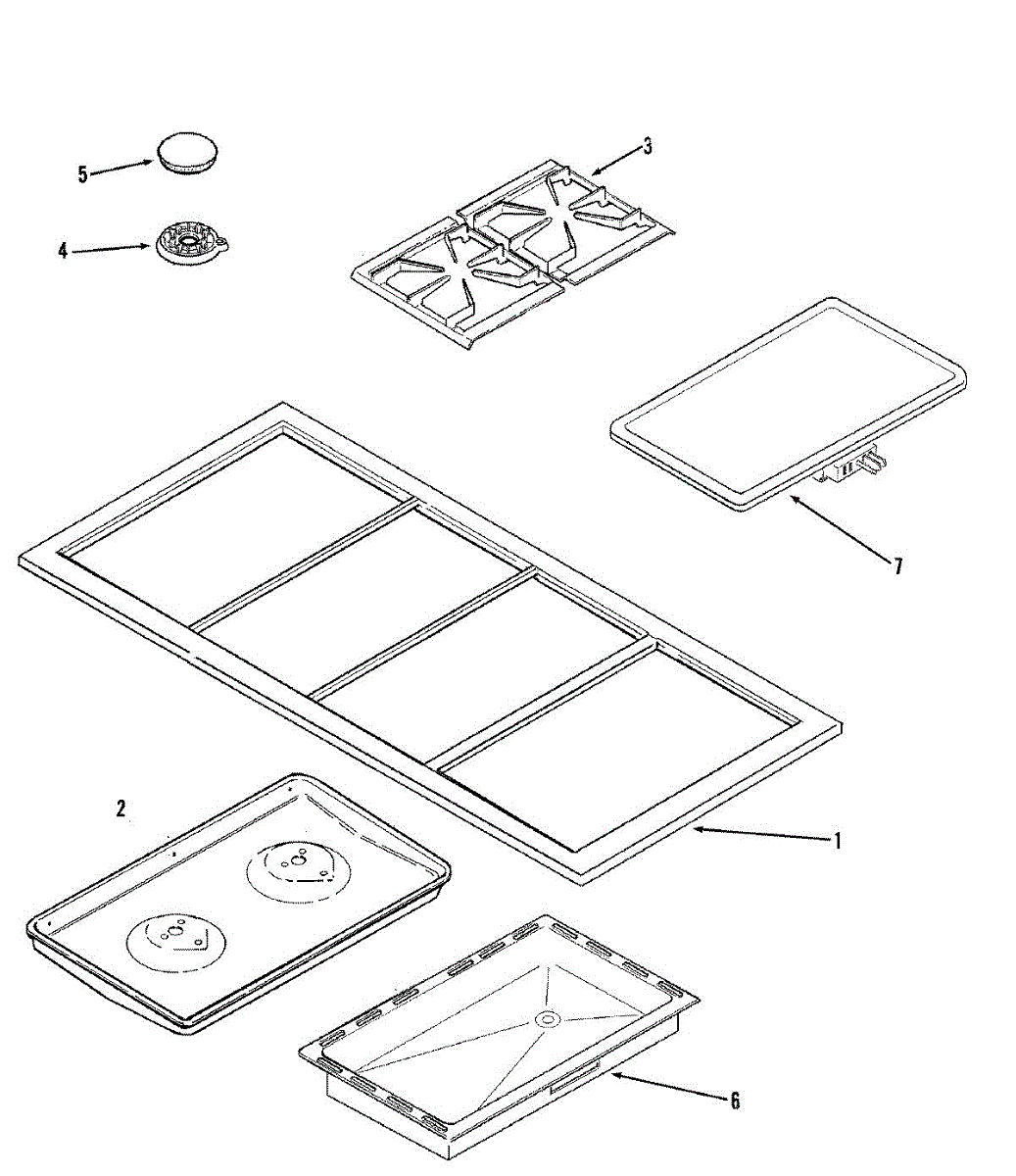 5
4
3
7
2
1
6