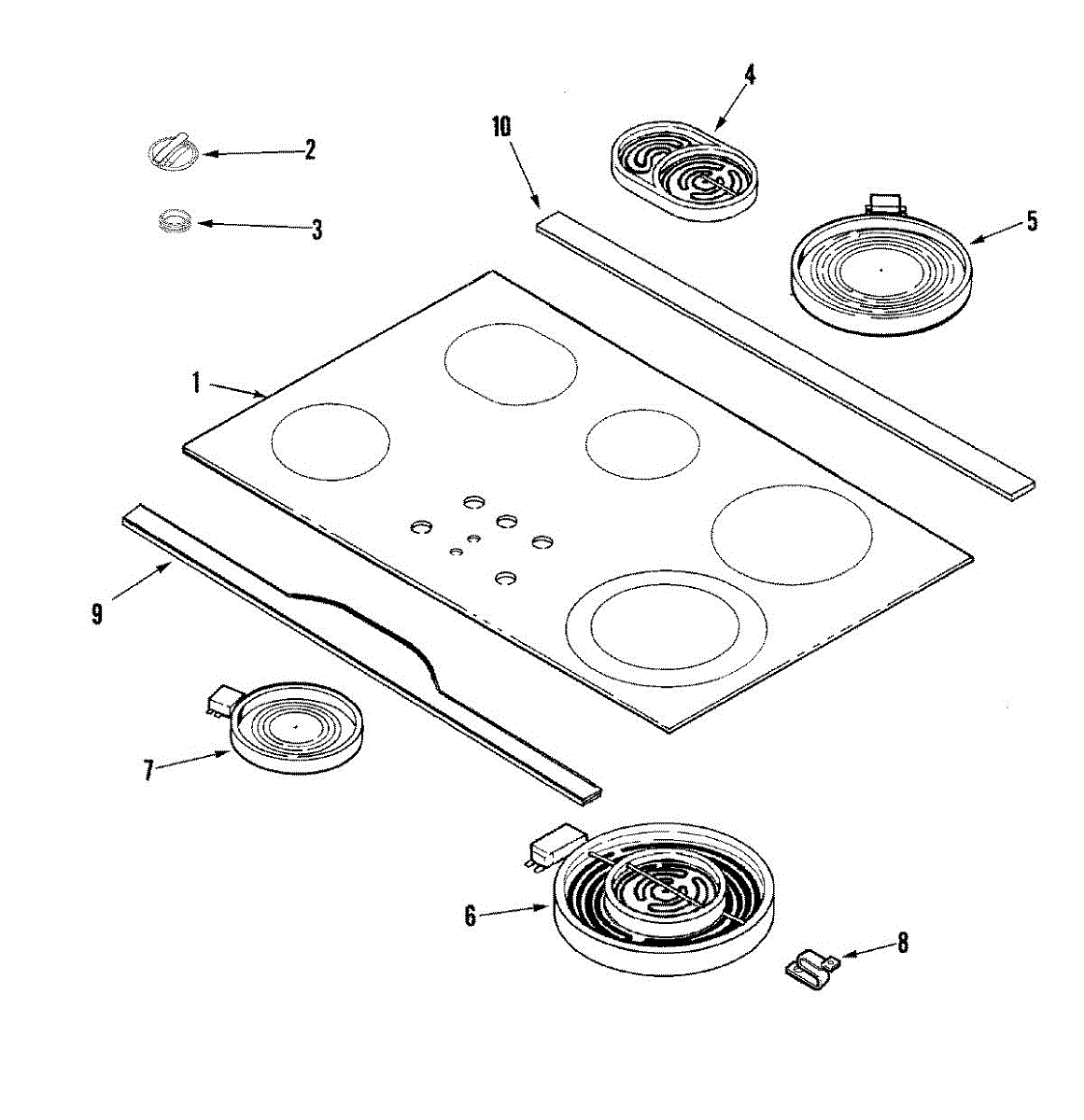 4
10
2
3
5
1
9
7
6
8