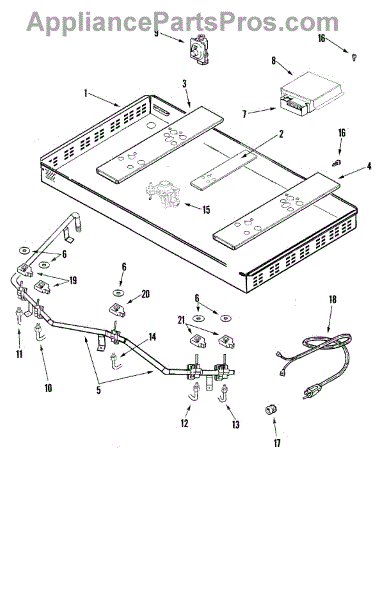 AppliancePartsPros.com

9
16
8
1
3
7
2
16
4
15
6
19
6
20
6
21
18
14
11
10
5
12
13
17