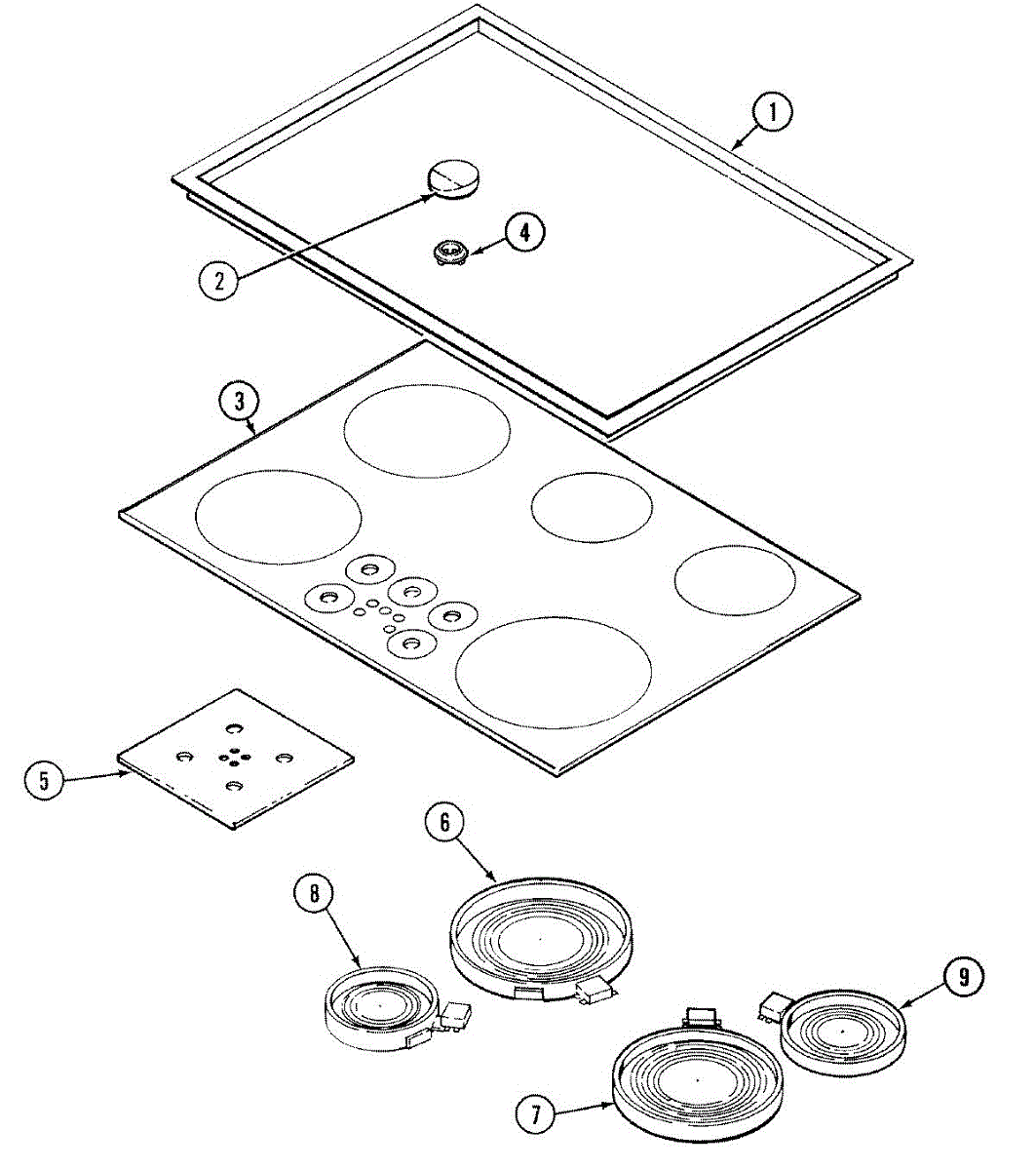 1
2
4
3
5
6
8
9
7