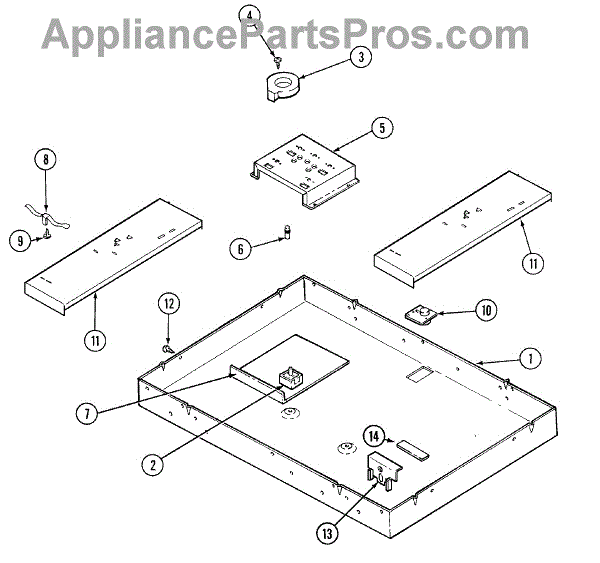 AppliancePartsPros.com

4
3
5
8
9
6
11
11
12
10
1
7
2
14
13