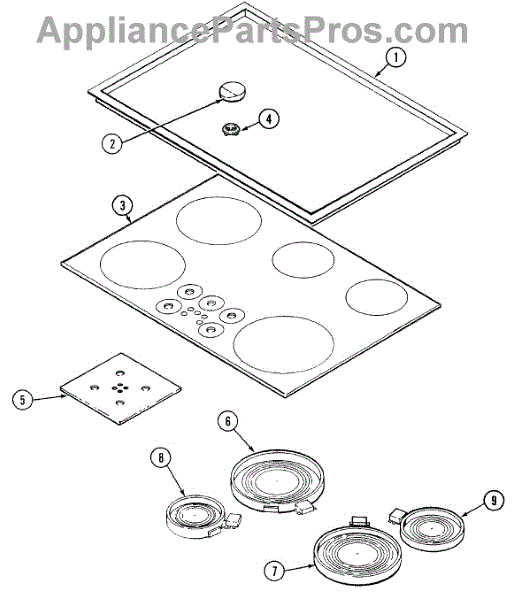 AppliancePartsPros.com

1
2
4
3
5
6
8
9
7