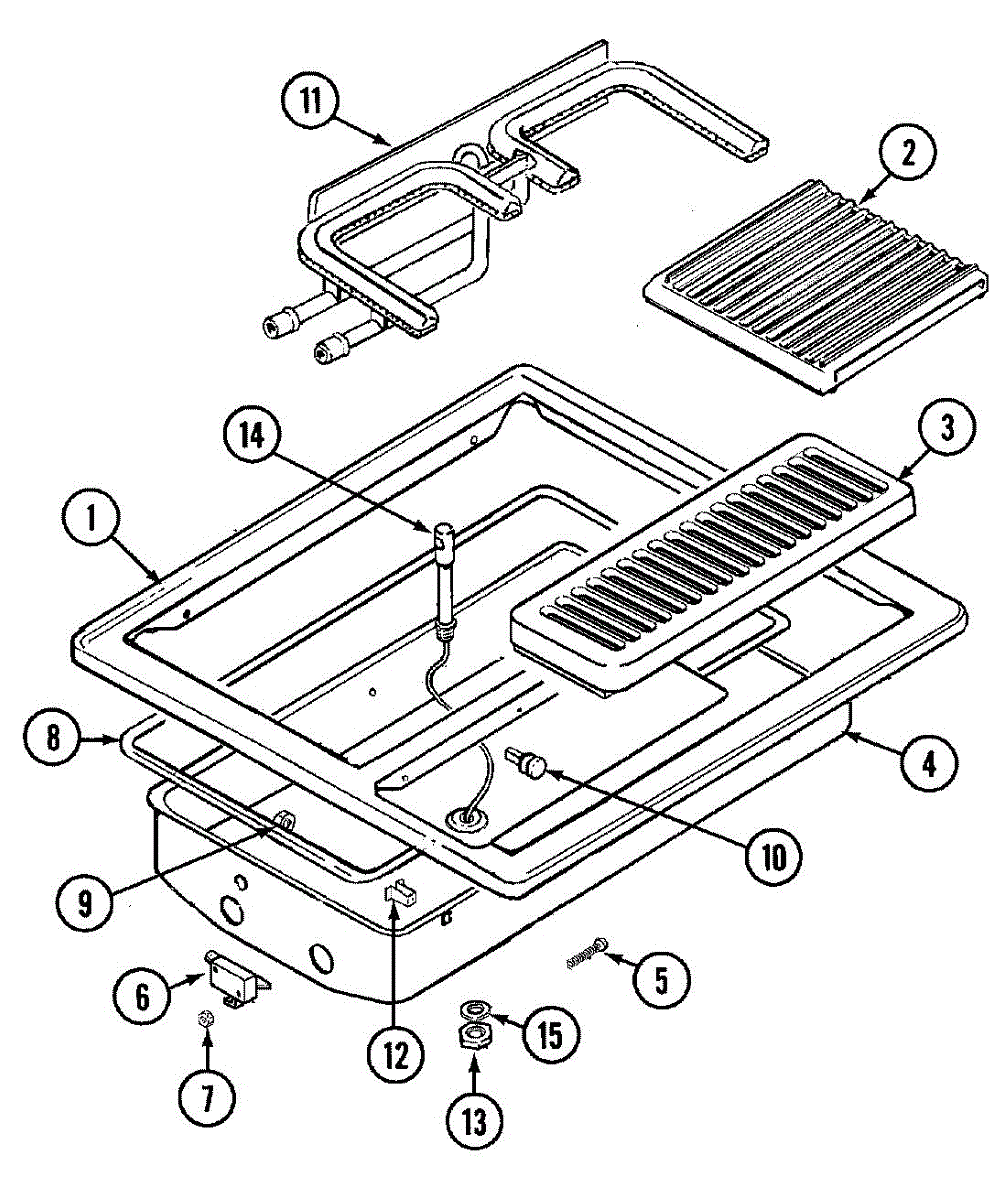 11
2
14
3
1
8
4
10
9
5
6
12
15
7
13