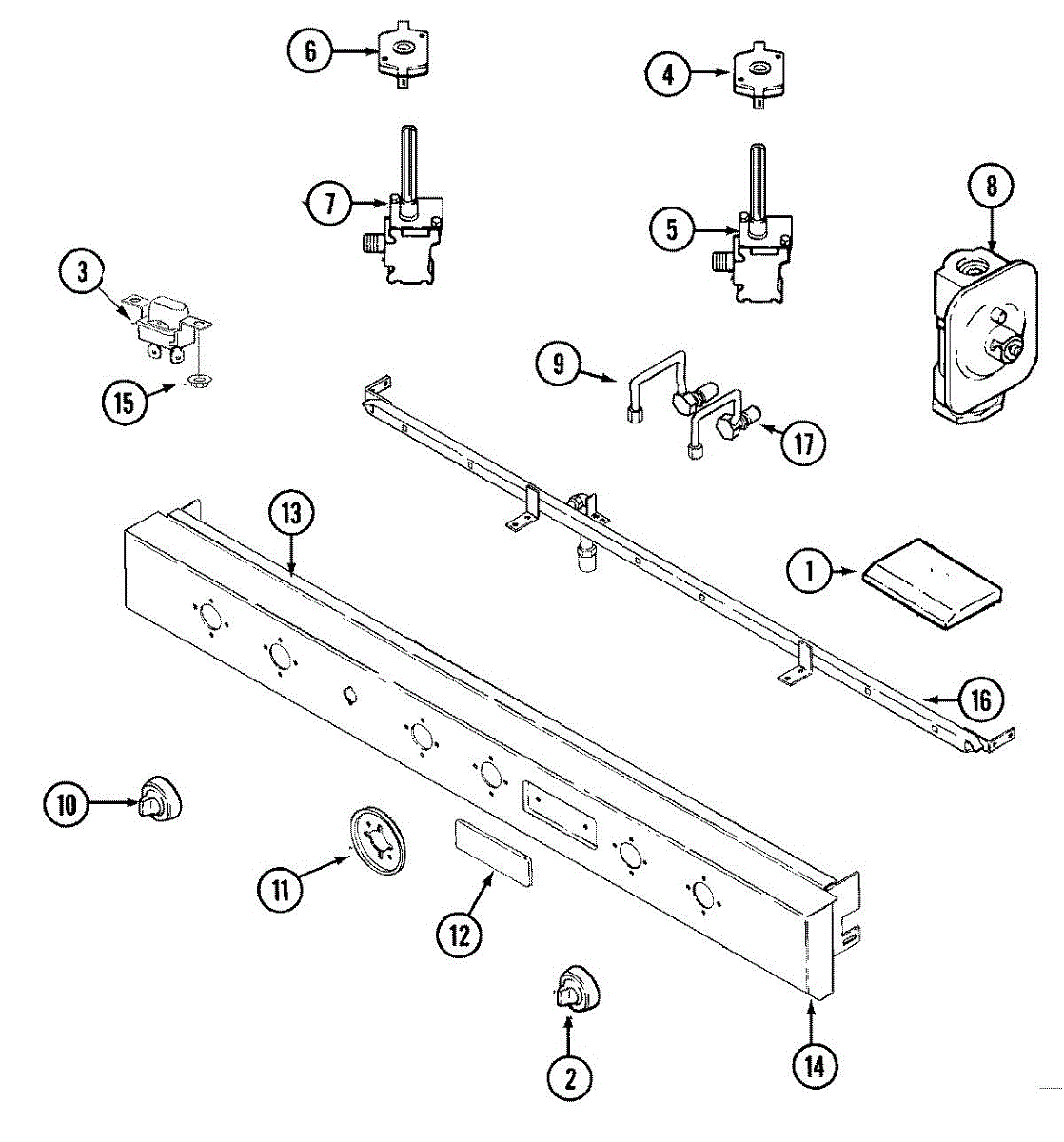 6
4
7
5
8
3
15
9
17
13
1
16
10
11
12
2
14