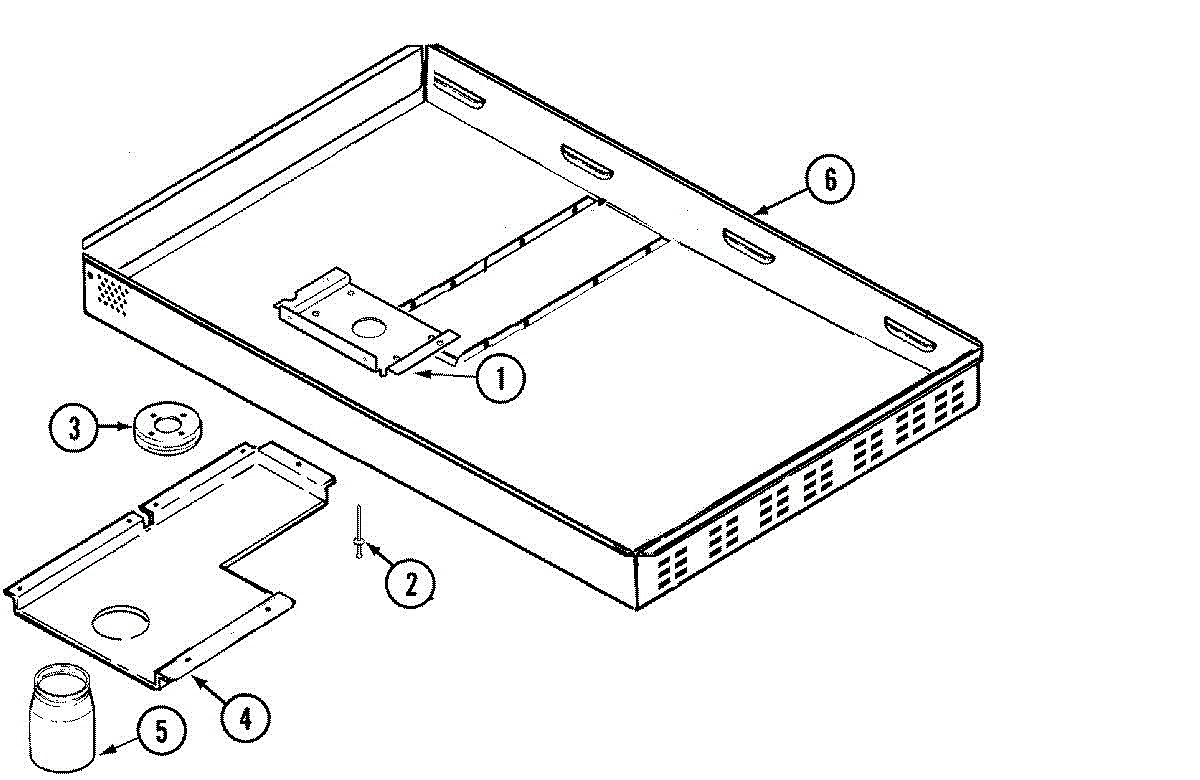 6
1
3
2
4
5