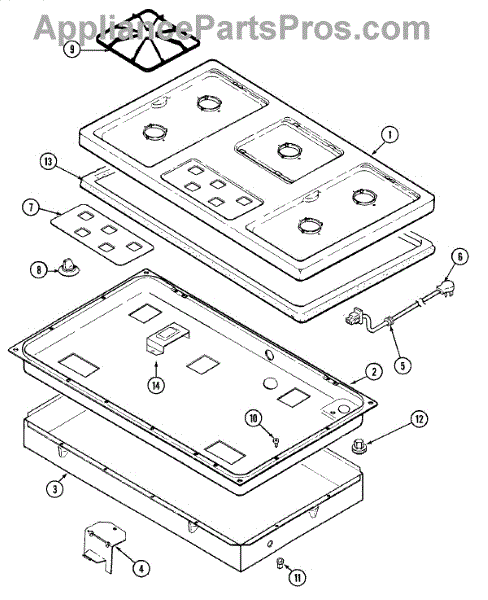 AppliancePartsPros.com

9
1
13
7
8
6
5
14
2
10
12
3
4
11