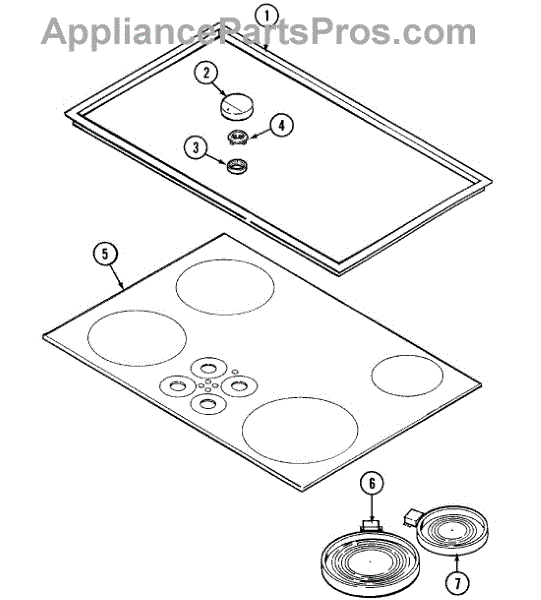 AppliancePartsPros.com

1
2
4
3
5
6
7