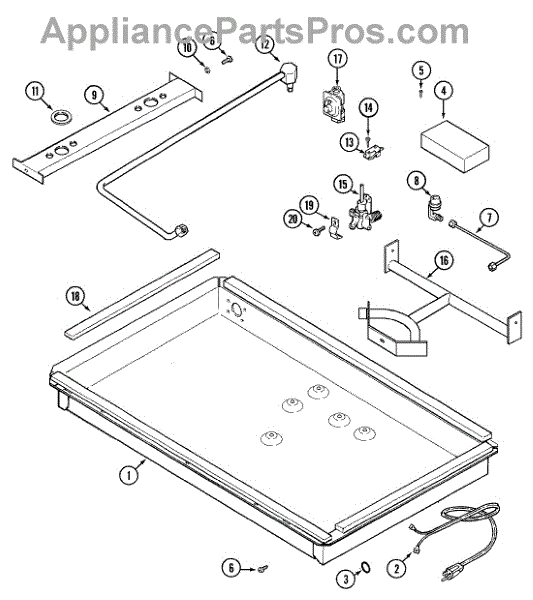 AppliancePartsPros.com

10
6
12
17
5
4
11
9
14
13
15
8
19
20
7
16
18
1
6
3
2