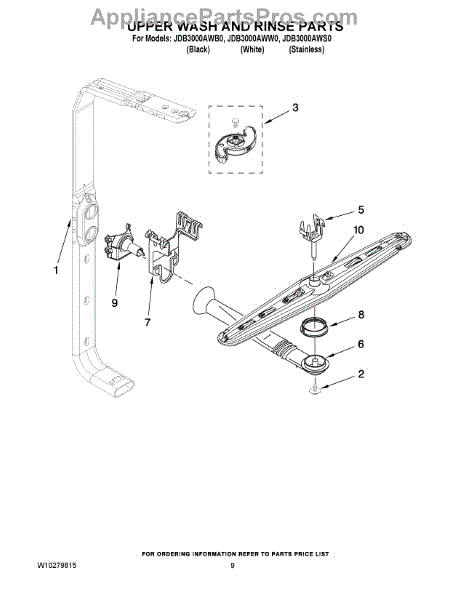 AppliancePartsPros.com

UPPER WASH AND RINSE PARTS

For Models: JDB3000AWB0, JDB3000AWW0, JDB3000AWS0
(Black) (White) (Stainless)

3

5

10

1

9

7

8

6

2

FOR ORDERING INFORMATION REFER TO PARTS PRICE LIST

W10279815

9