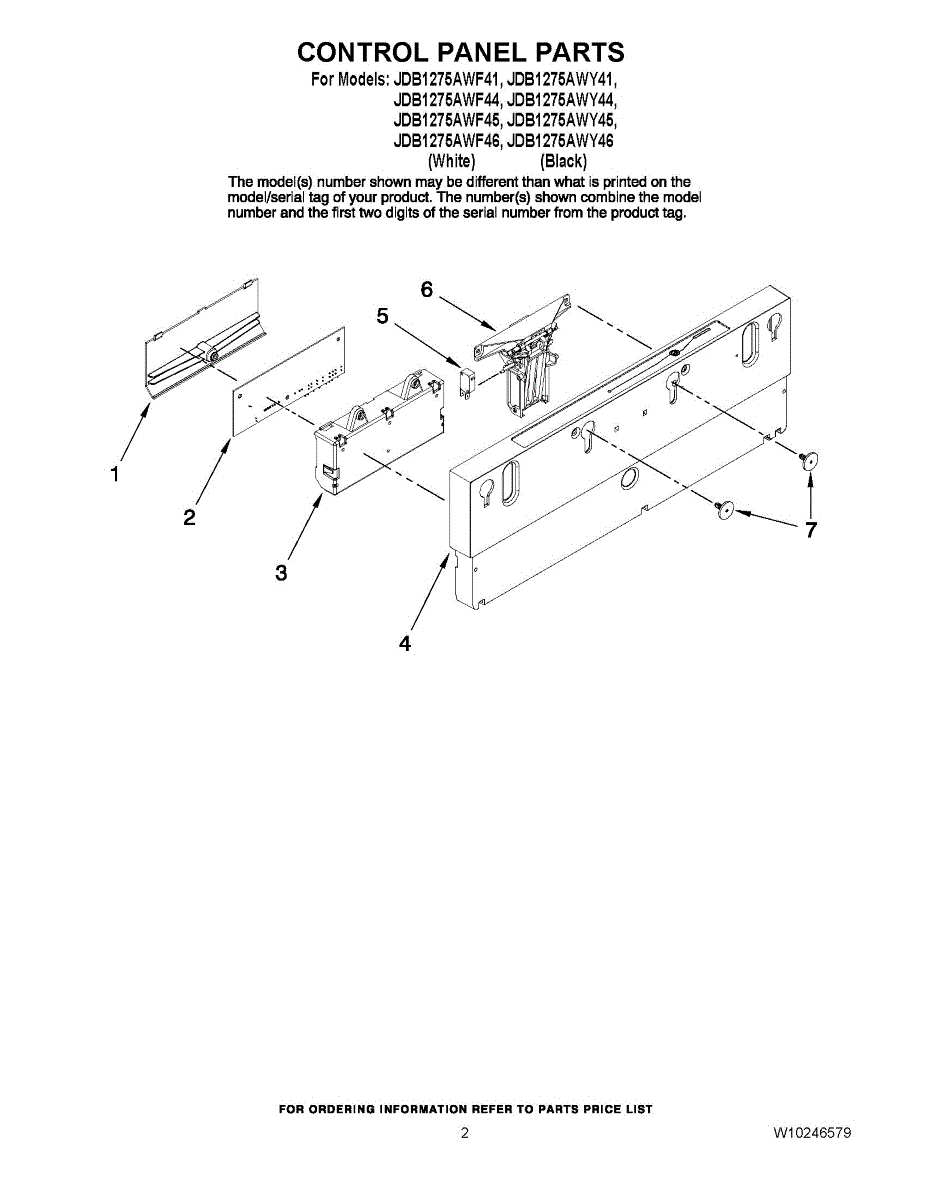 CONTROL PANEL PARTS

For Models: JDB1275AWF41, JDB1275AWY41, JDB1275AWF44, JDB1275AWY44, JDB1275AWF45, JDB1275AWY45, JDB1275AWF46, JDB1275AWY46
(White) (Black)

The model(s) number shown may be different than what is printed on the model/serial tag of your product. The number(s) shown combine the model number and the first two digits of the serial number from the product tag.

6
5
1
2
3
4
7

FOR ORDERING INFORMATION REFER TO PARTS PRICE LIST

2

W10246579