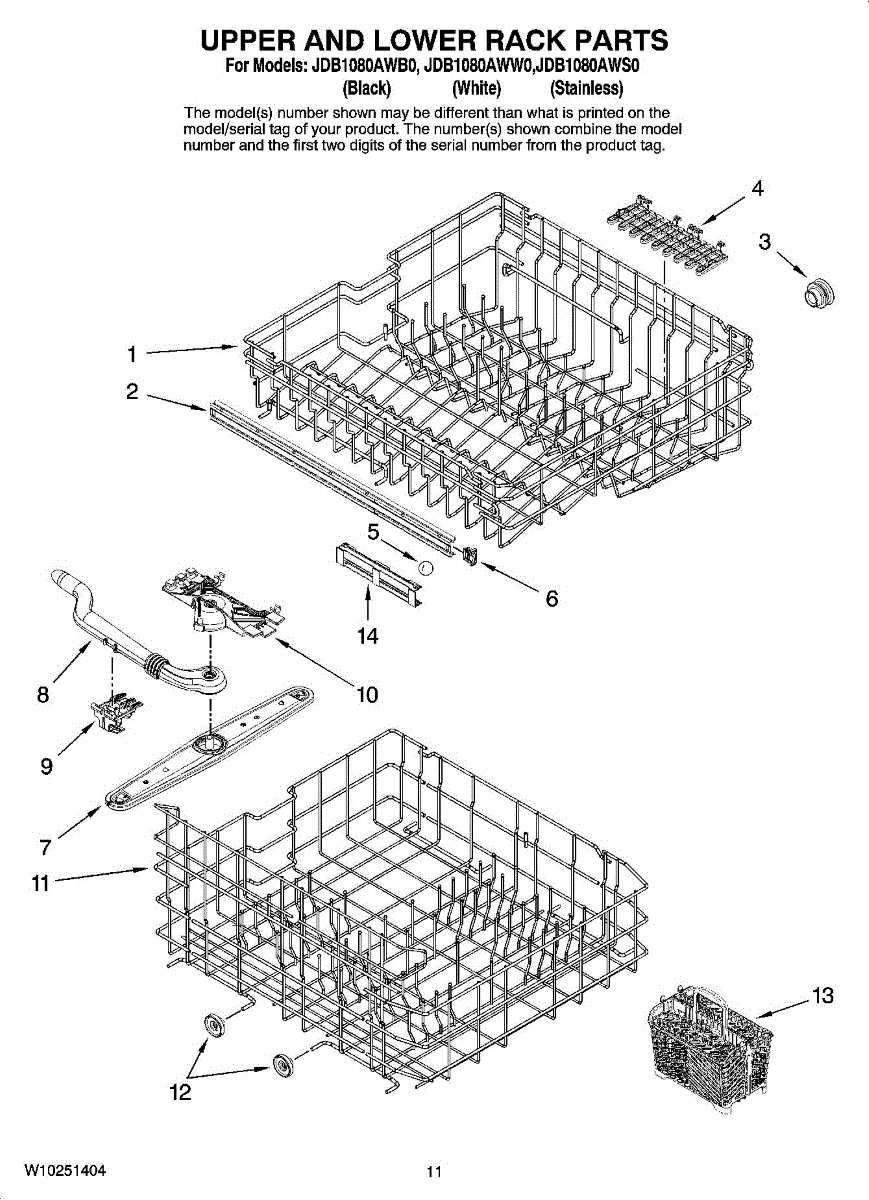 UPPER AND LOWER RACK PARTS
For Models: JDB1080AWB0, JDB1080AWW0,JDB1080AWS0
(Black) (White) (Stainless)

The model(s) number shown may be different than what is printed on the model/serial tag of your product. The number(s) shown combine the model number and the first two digits of the serial number from the product tag.

4
3
1
2
5
6
14
8
10
9
7
11
13
12

W10251404
11