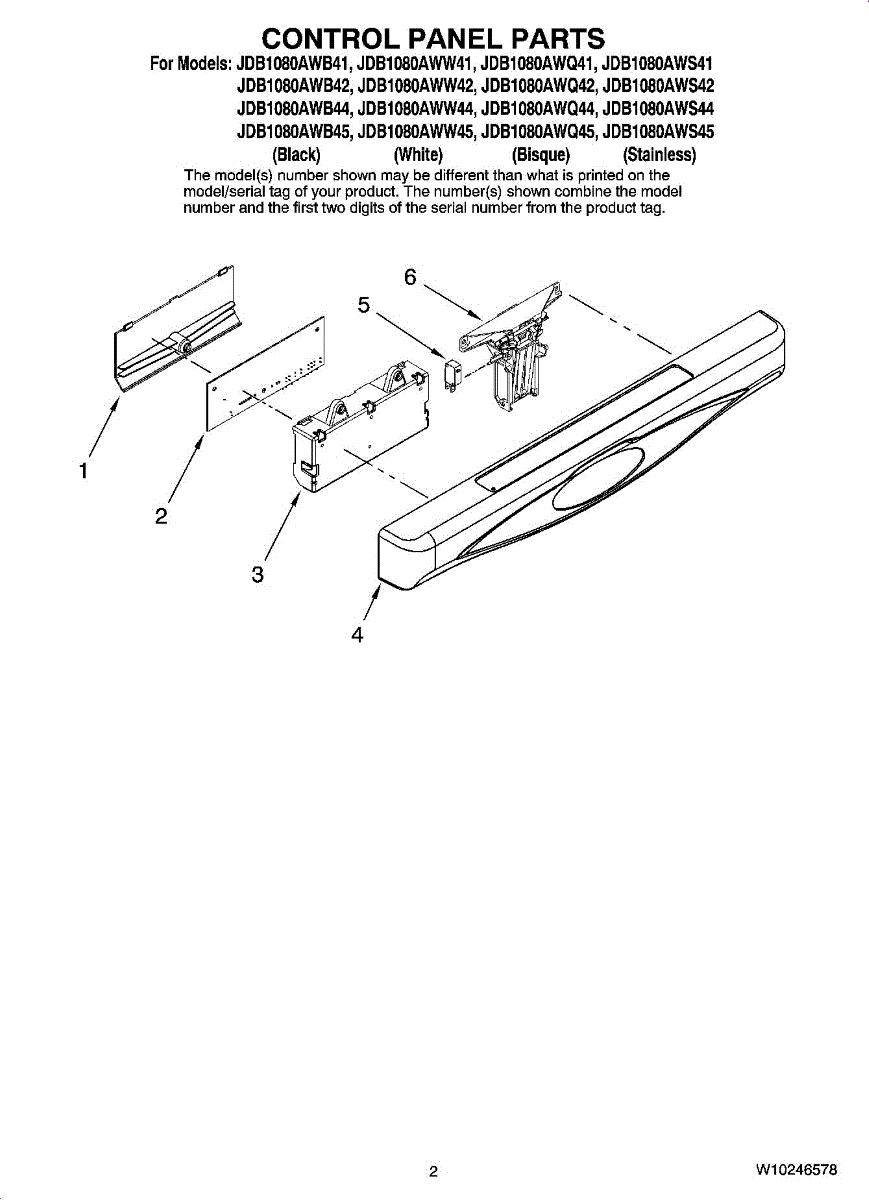 CONTROL PANEL PARTS

For Models: JDB1080AWB41, JDB1080AWW41, JDB1080AWQ41, JDB1080AWS41
JDB1080AWB42, JDB1080AWW42, JDB1080AWQ42, JDB1080AWS42
JDB1080AWB44, JDB1080AWW44, JDB1080AWQ44, JDB1080AWS44
JDB1080AWB45, JDB1080AWW45, JDB1080AWQ45, JDB1080AWS45
(Black) (White) (Bisque) (Stainless)

The model(s) number shown may be different than what is printed on the model/serial tag of your product. The number(s) shown combine the model number and the first two digits of the serial number from the product tag.

6
5
1
2
3
4

2

W10246578