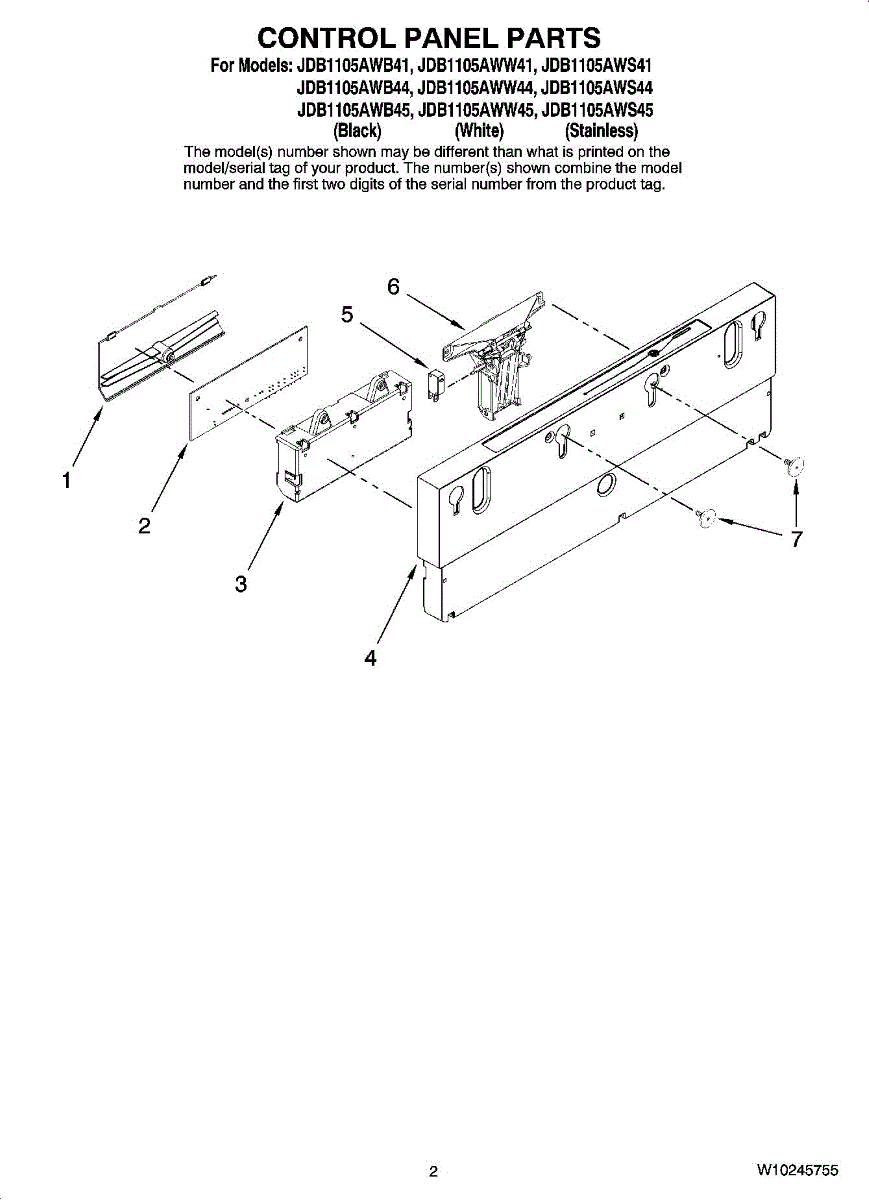 CONTROL PANEL PARTS

For Models: JDB1105AWB41, JDB1105AWW41, JDB1105AWS41
JDB1105AWB44, JDB1105AWW44, JDB1105AWS44
JDB1105AWB45, JDB1105AWW45, JDB1105AWS45
(Black) (White) (Stainless)

The model(s) number shown may be different than what is printed on the model/serial tag of your product. The number(s) shown combine the model number and the first two digits of the serial number from the product tag.

6
5
1
2
3
4
7

2

W10245755