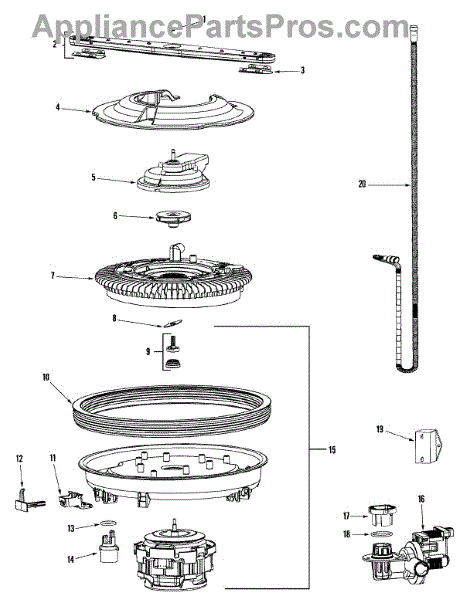 AppliancePartsPros.com
1
2
3
4
5
6
7
8
9
10
11
12
13
14
15
16
17
18
19
20