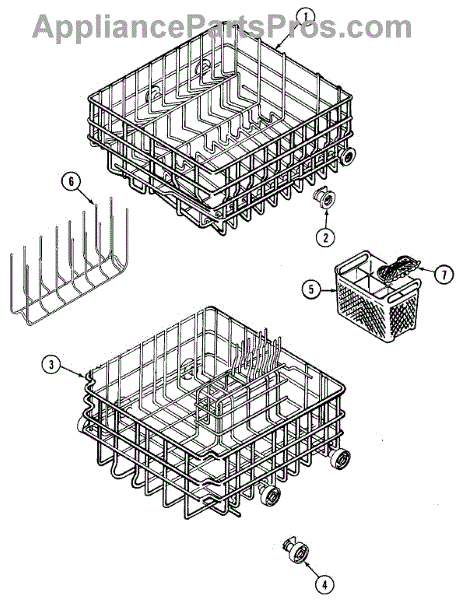 AppliancePartsPros.com

1

6

2

5

7

3

4