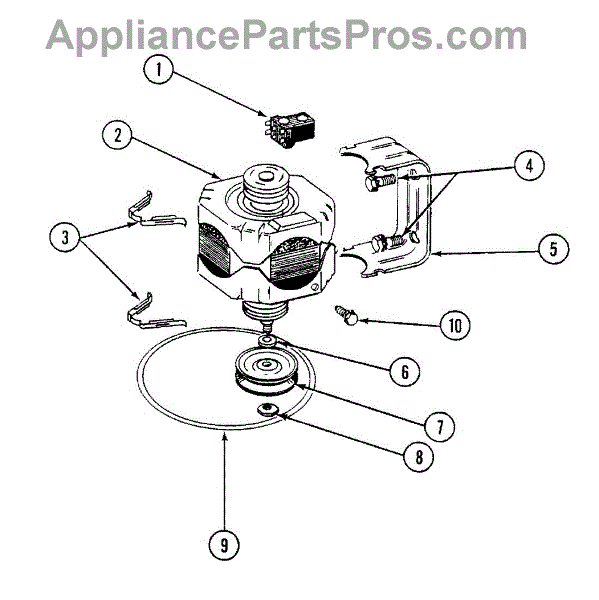 AppliancePartsPros.com

1
2
4
3
5
10
6
7
8
9